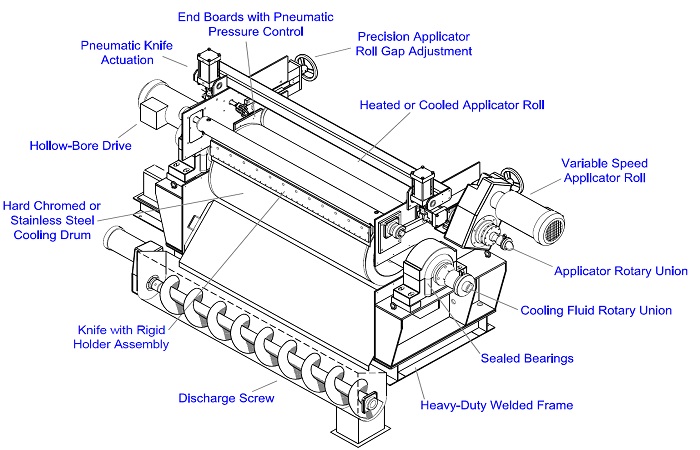 End Boards with Pneumatic Pressure Control

Pneumatic Knife Actuation

Precision Applicator Roll Gap Adjustment

Heated or Cooled Applicator Roll

Hollow-Bore Drive

Variable Speed Applicator Roll

Hard Chromed or Stainless Steel Cooling Drum

Applicator Rotary Union

Cooling Fluid Rotary Union

Knife with Rigid Holder Assembly

Sealed Bearings

Discharge Screw

Heavy-Duty Welded Frame