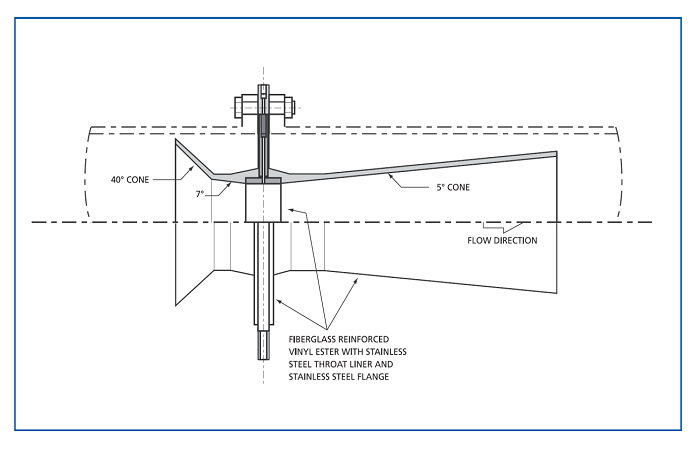 40° CONE

7°

5° CONE

FLOW DIRECTION

FIBERGLASS REINFORCED VINYL ESTER WITH STAINLESS STEEL THROAT LINER AND STAINLESS STEEL FLANGE